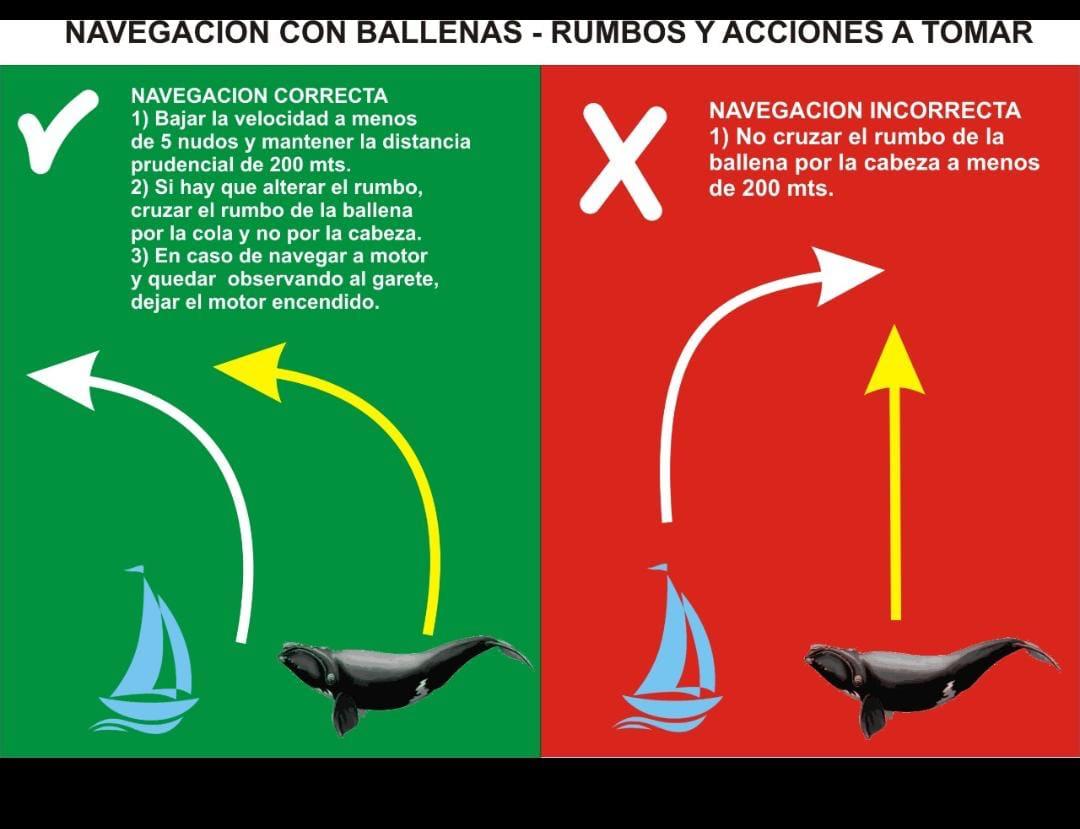 NAVEGACION CON BALLENAS - RUMBOS Y ACCIONES A TOMAR

NAVEGACION CORRECTA
1) Bajar la velocidad a menos de 5 nudos y mantener la distancia prudencial de 200 mts.
2) Si hay que alterar el rumbo, cruzar el rumbo de la ballena por la cola y no por la cabeza.
3) En caso de navegar a motor y quedar observando al garete, dejar el motor encendido.

NAVEGACION INCORRECTA
1) No cruzar el rumbo de la ballena por la cabeza a menos de 200 mts.